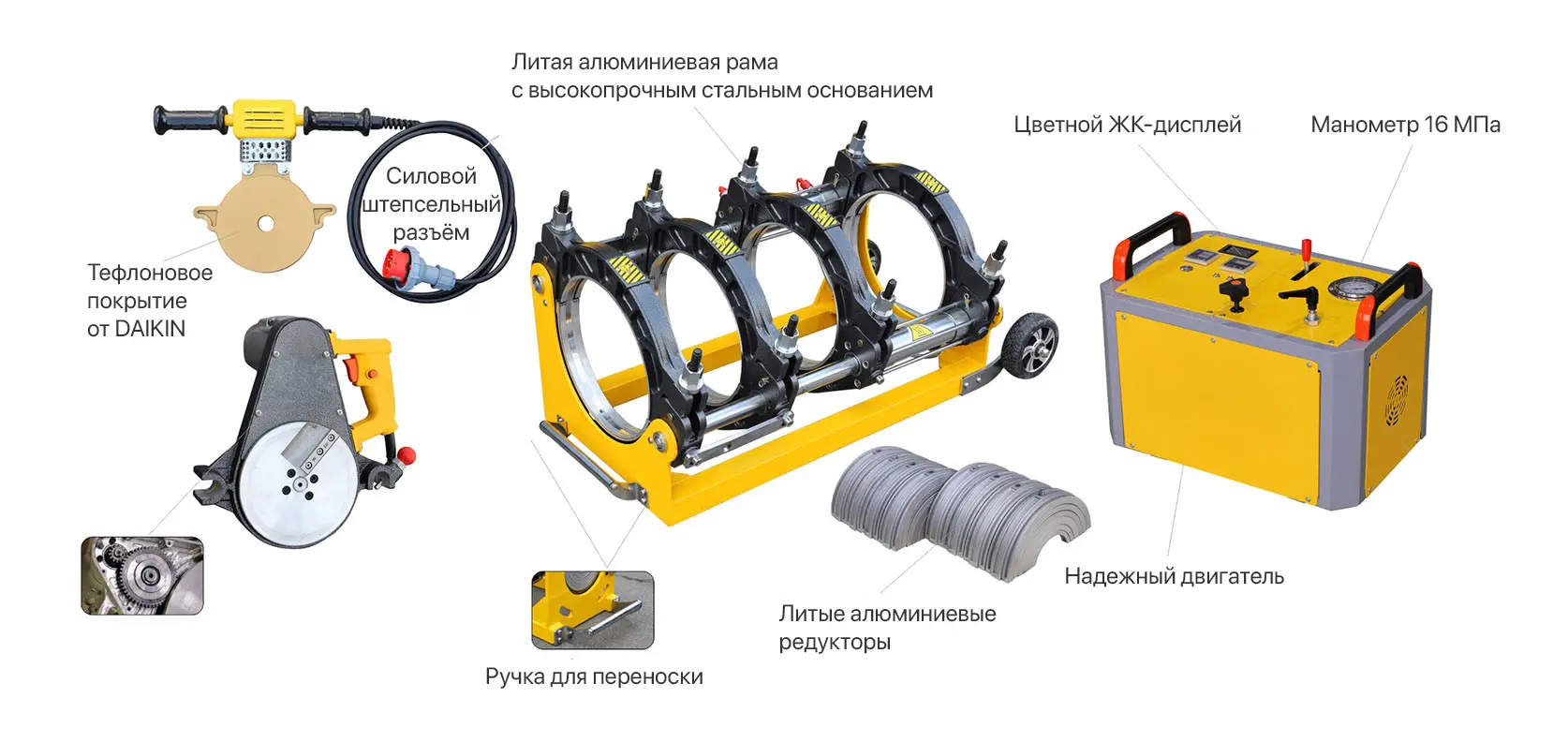 Литая алюминиевая рама
с высокопрочным стальным основанием

Цветной ЖК-дисплей

Манометр 16 МПа

Силовой штепсельный разъём

Тефлоновое покрытие от DAIKIN

Надежный двигатель

Литые алюминиевые редукторы

Ручка для переноски