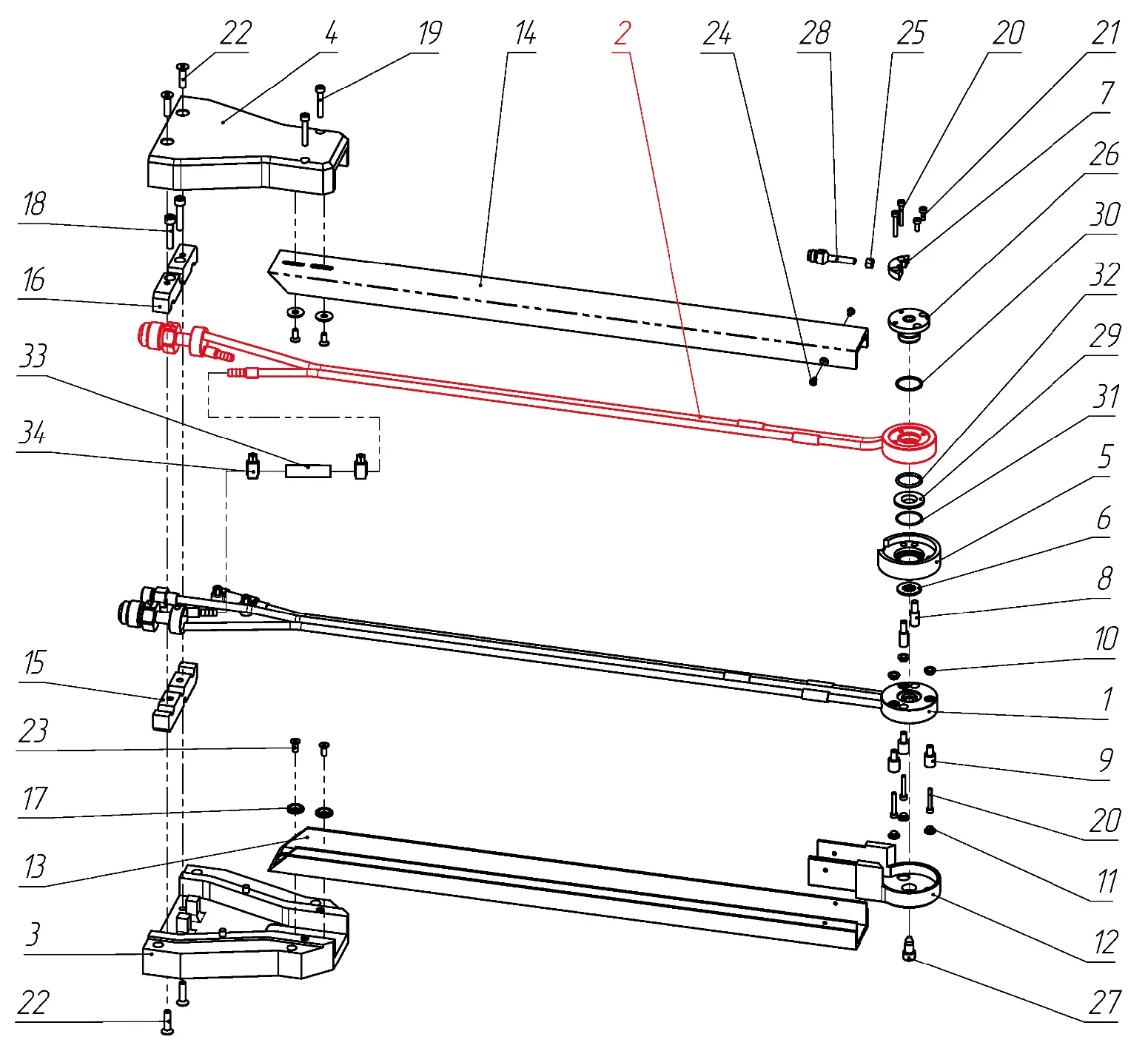 22
4
19
14
2
24
28
25
20
21
7
26
30
32
29
31
5
6
8
10
1
9
20
11
12
27
18
16
33
34
15
23
17
13
3
22