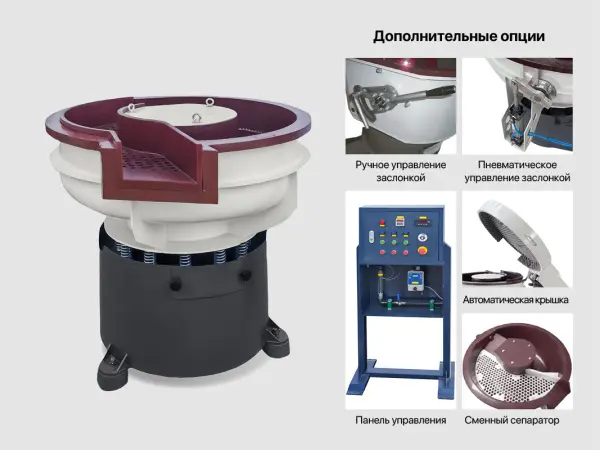 Дополнительные опции

Ручное управление заслонкой

Пневматическое управление заслонкой

Автоматическая крышка

Панель управления

Сменный сепаратор