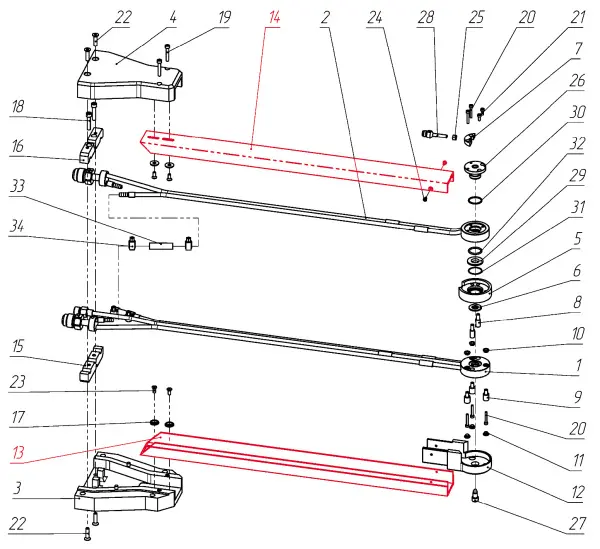 22
4
19
14
2
24
28
25
20
21
7
26
30
32
29
31
5
6
8
10
1
9
20
11
12
27
18
16
33
34
15
23
17
13
3
22