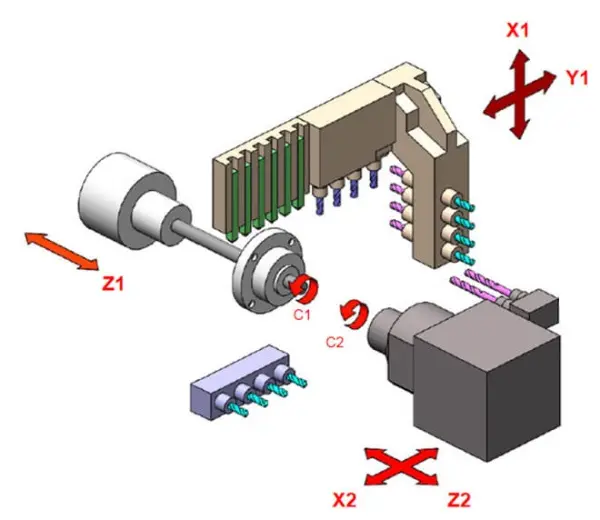 X1
Y1
Z1
C1
C2
X2
Z2